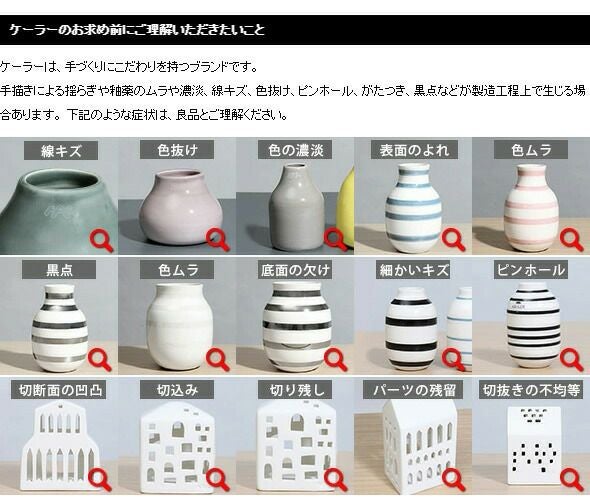 ケーラーのお求め前にご理解いただきたいこと

ケーラーは、手づくりにこだわりを持つブランドです。
手描きによる揺らぎや釉薬のムラや濃淡、線キズ、色抜け、ピンホール、がたつき、黒点などが製造工程上で生じる場合あります。下記のような症状は、良品とご理解ください。

線キズ

色抜け

色の濃淡

表面のよれ

色ムラ

黒点

色ムラ

底面の欠け

細かいキズ

ピンホール

切断面の凹凸

切込み

切り残し

パーツの残留

切抜きの不均等